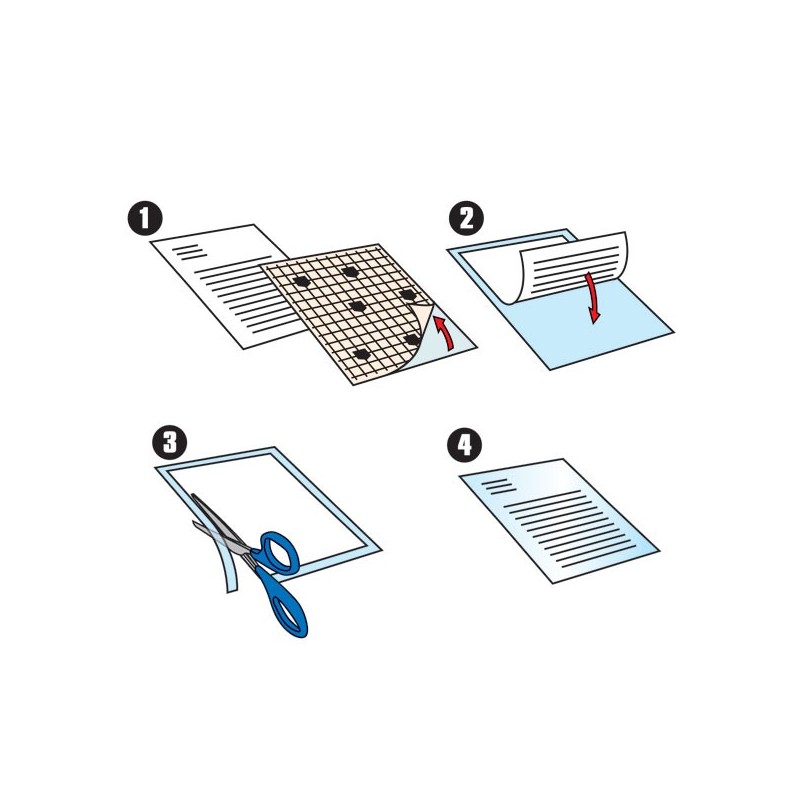 1

2

3

4